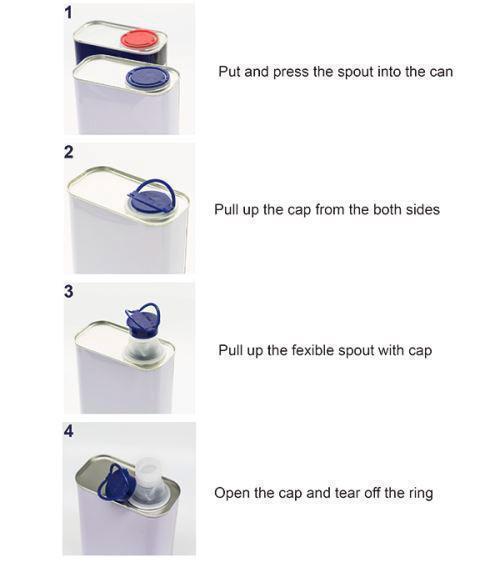 1

Put and press the spout into the can

2

Pull up the cap from the both sides

3

Pull up the fexible spout with cap

4

Open the cap and tear off the ring